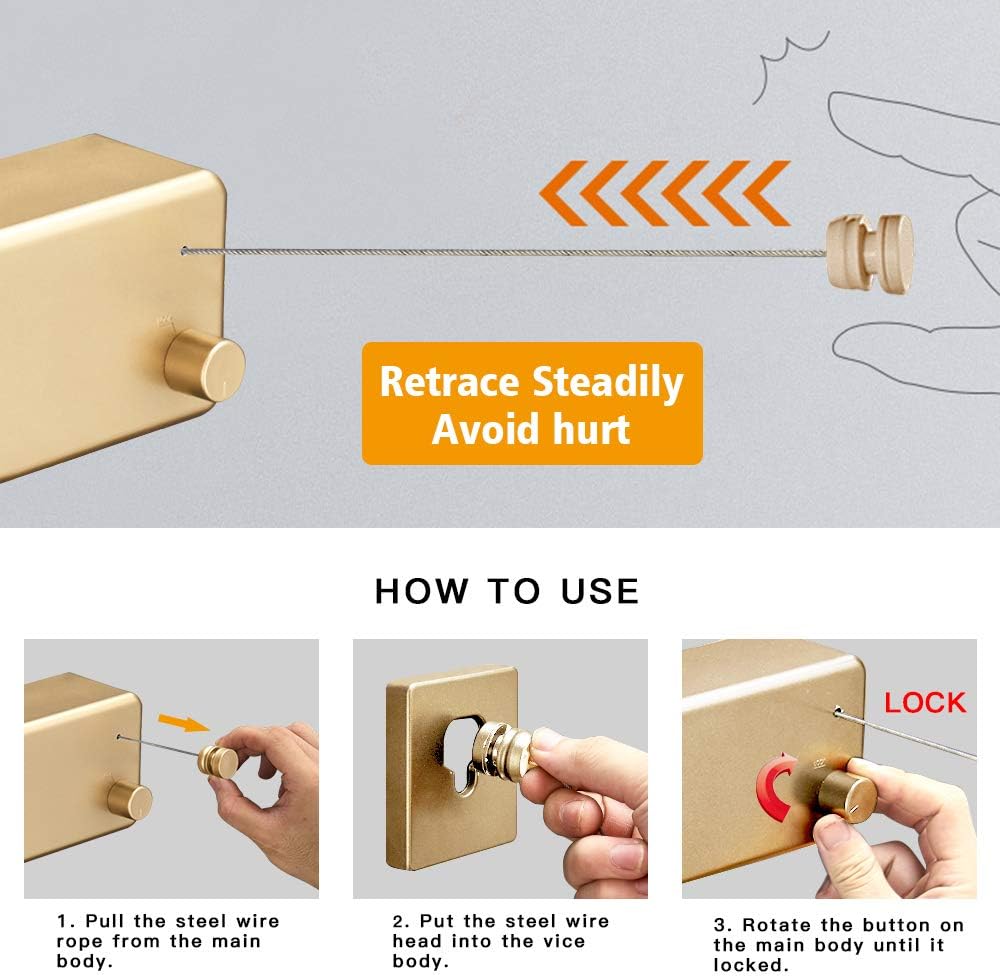 Retrace Steadily
Avoid hurt

HOW TO USE

LOCK

1. Pull the steel wire rope from the main body.

2. Put the steel wire head into the vice body.

3. Rotate the button on the main body until it locked.