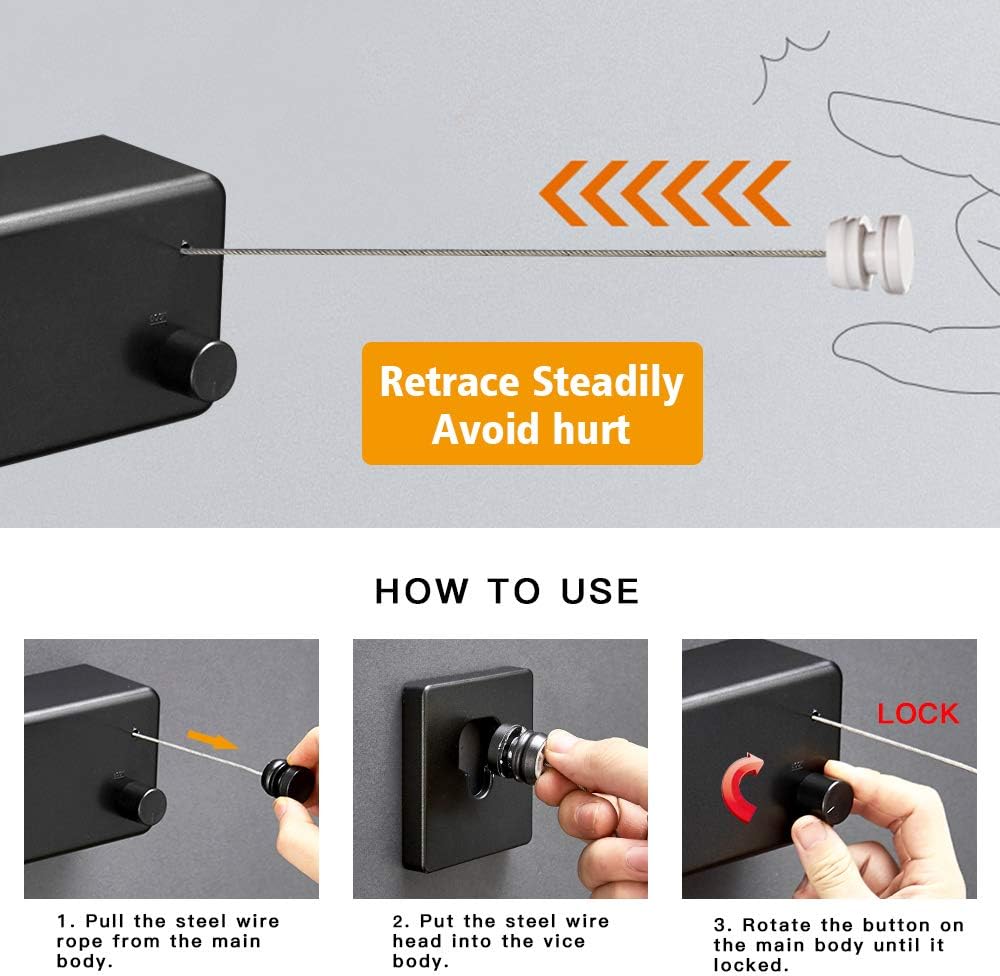 Retrace Steadily
Avoid hurt

HOW TO USE

LOCK

1. Pull the steel wire rope from the main body.

2. Put the steel wire head into the vice body.

3. Rotate the button on the main body until it locked.